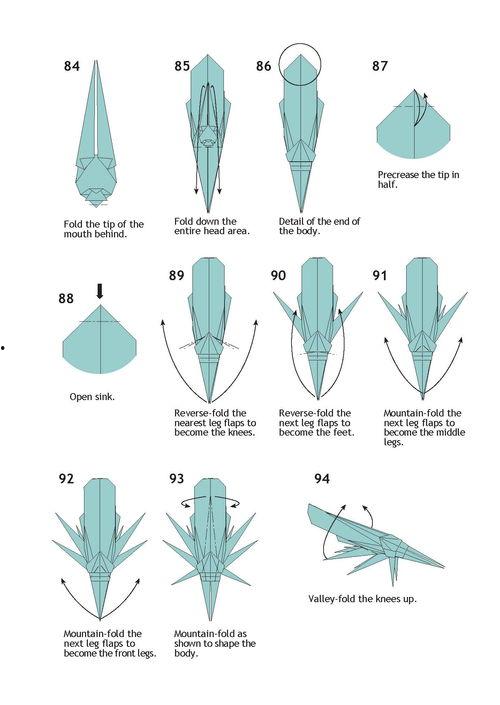 84

Fold the tip of the mouth behind.

85

Fold down the entire head area.

86

Detail of the end of the body.

87

Precrease the tip in half.

88

Open sink.

89

Reverse-fold the nearest leg flaps to become the knees.

90

Reverse-fold the next leg flaps to become the feet.

91

Mountain-fold the next leg flaps to become the middle legs.

92

Mountain-fold the next leg flaps to become the front legs.

93

Mountain-fold as shown to shape the body.

94

Valley-fold the knees up.